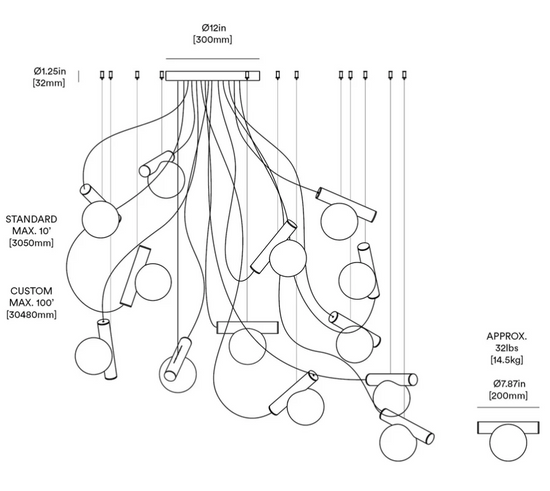 Ø12in
[300mm]

Ø1.25in
[32mm]

STANDARD
MAX. 10'
[3050mm]

CUSTOM
MAX. 100'
[30480mm]

APPROX.
32lbs
[14.5kg]

Ø7.87in
[200mm]